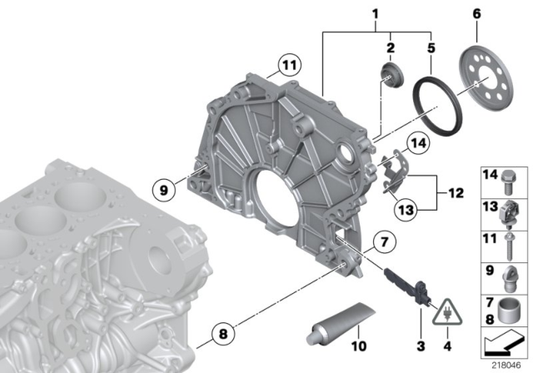 1
2
5
6
11
14
9
12
13
7
8
10
3
4
14
13
11
9
7
8
218046