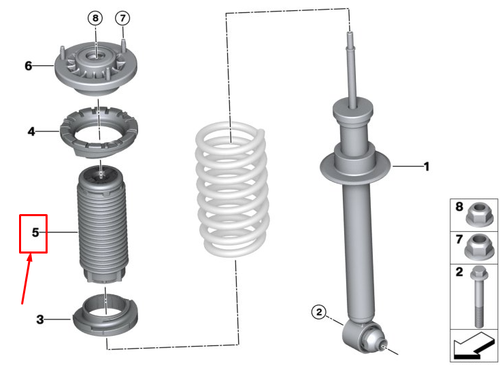 8
7
6
4
5
3
1
2
8
7
2